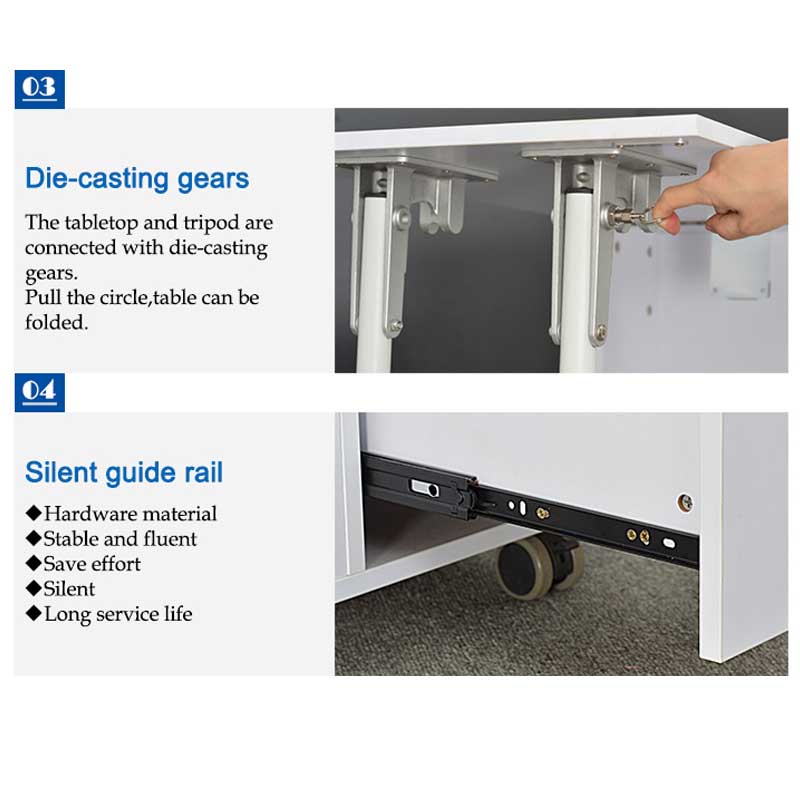 03

Die-casting gears

The tabletop and tripod are connected with die-casting gears.
Pull the circle,table can be folded.

04

Silent guide rail

◆Hardware material
◆Stable and fluent
◆Save effort
◆Silent
◆Long service life