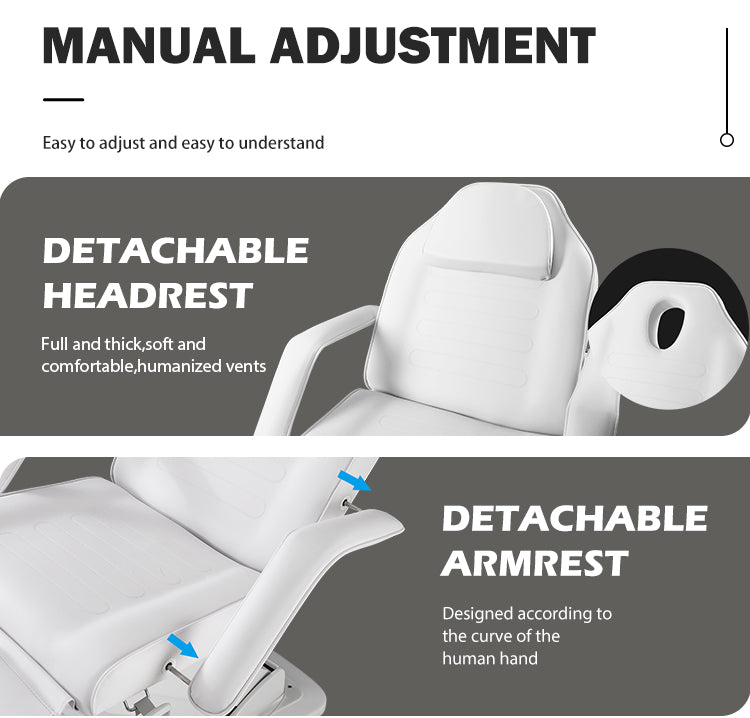 MANUAL ADJUSTMENT

Easy to adjust and easy to understand

DETACHABLE HEADREST

Full and thick,soft and comfortable,humanized vents

DETACHABLE ARMREST

Designed according to the curve of the human hand