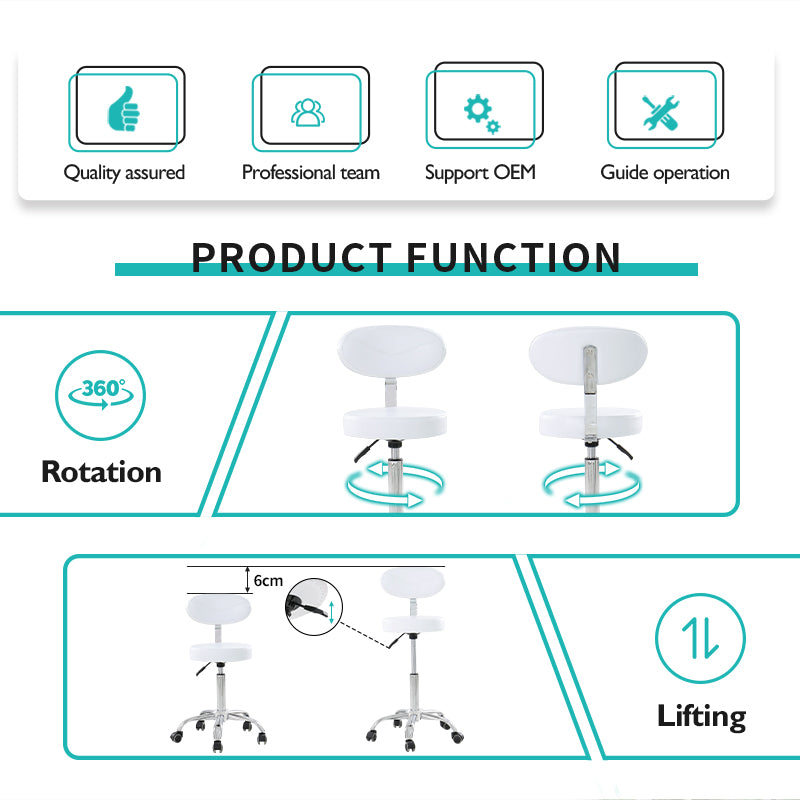 Quality assured

Professional team

Support OEM

Guide operation

PRODUCT FUNCTION

360°

Rotation

6cm

Lifting