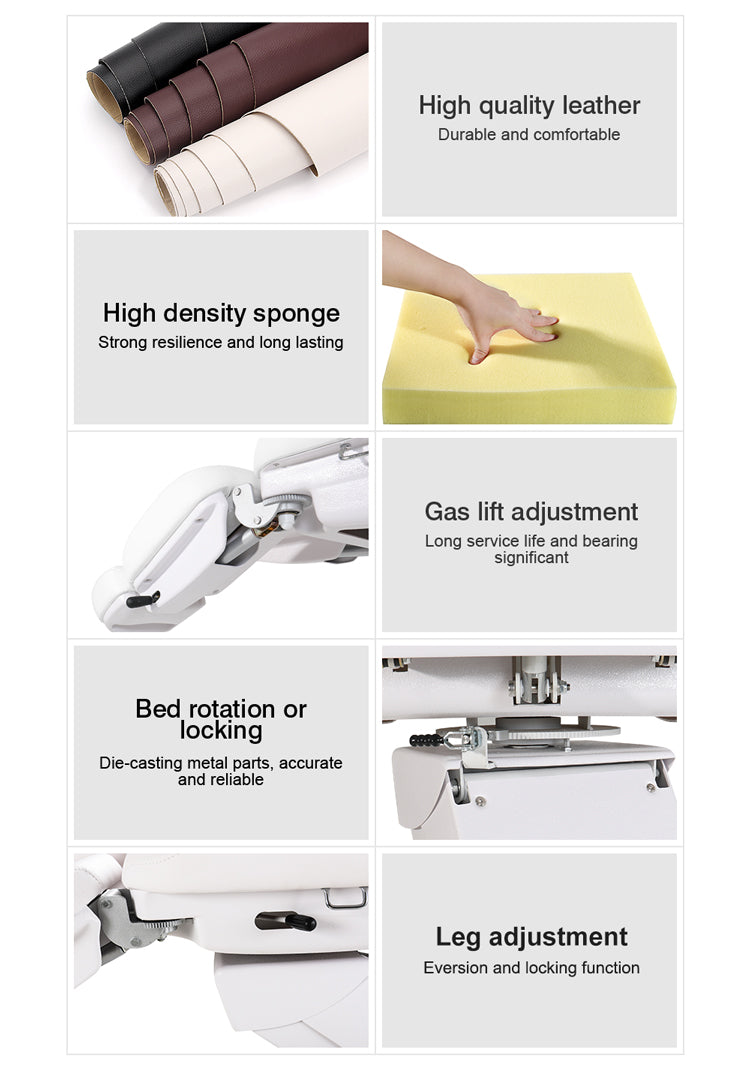 High quality leather
Durable and comfortable

High density sponge
Strong resilience and long lasting

Gas lift adjustment
Long service life and bearing significant

Bed rotation or locking
Die-casting metal parts, accurate and reliable

Leg adjustment
Eversion and locking function