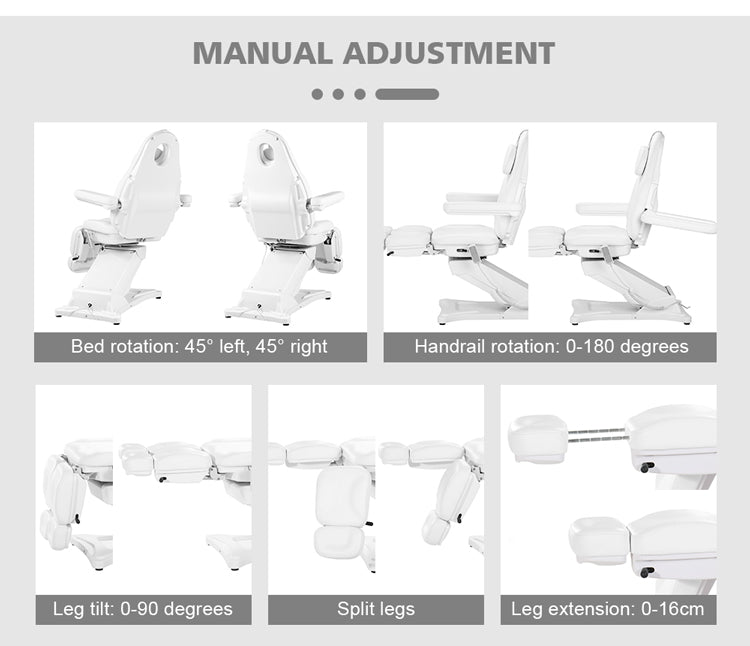 MANUAL ADJUSTMENT

Bed rotation: 45° left, 45° right

Handrail rotation: 0-180 degrees

Leg tilt: 0-90 degrees

Split legs

Leg extension: 0-16cm