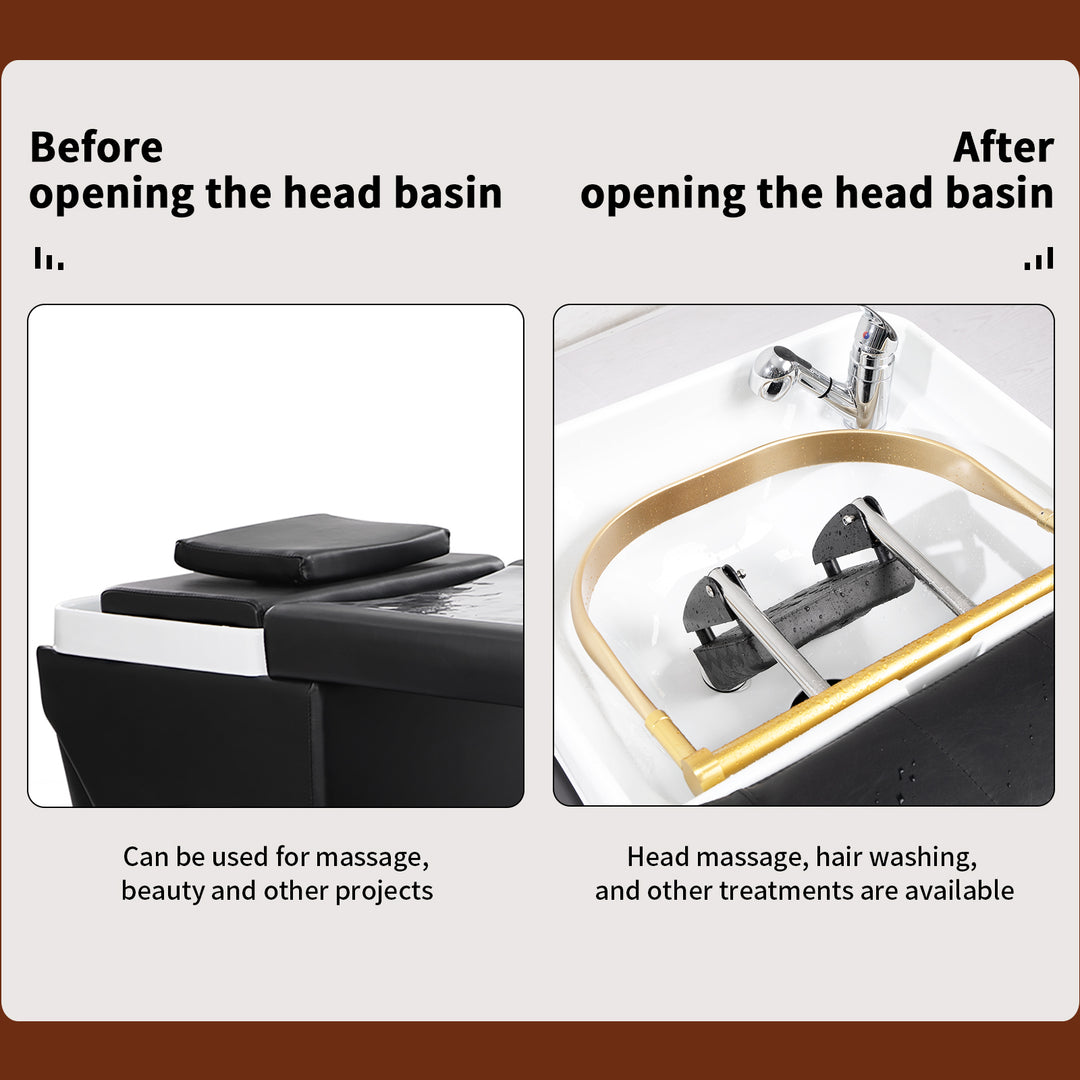 Before
opening the head basin

Can be used for massage, beauty and other projects

After
opening the head basin

Head massage, hair washing, and other treatments are available