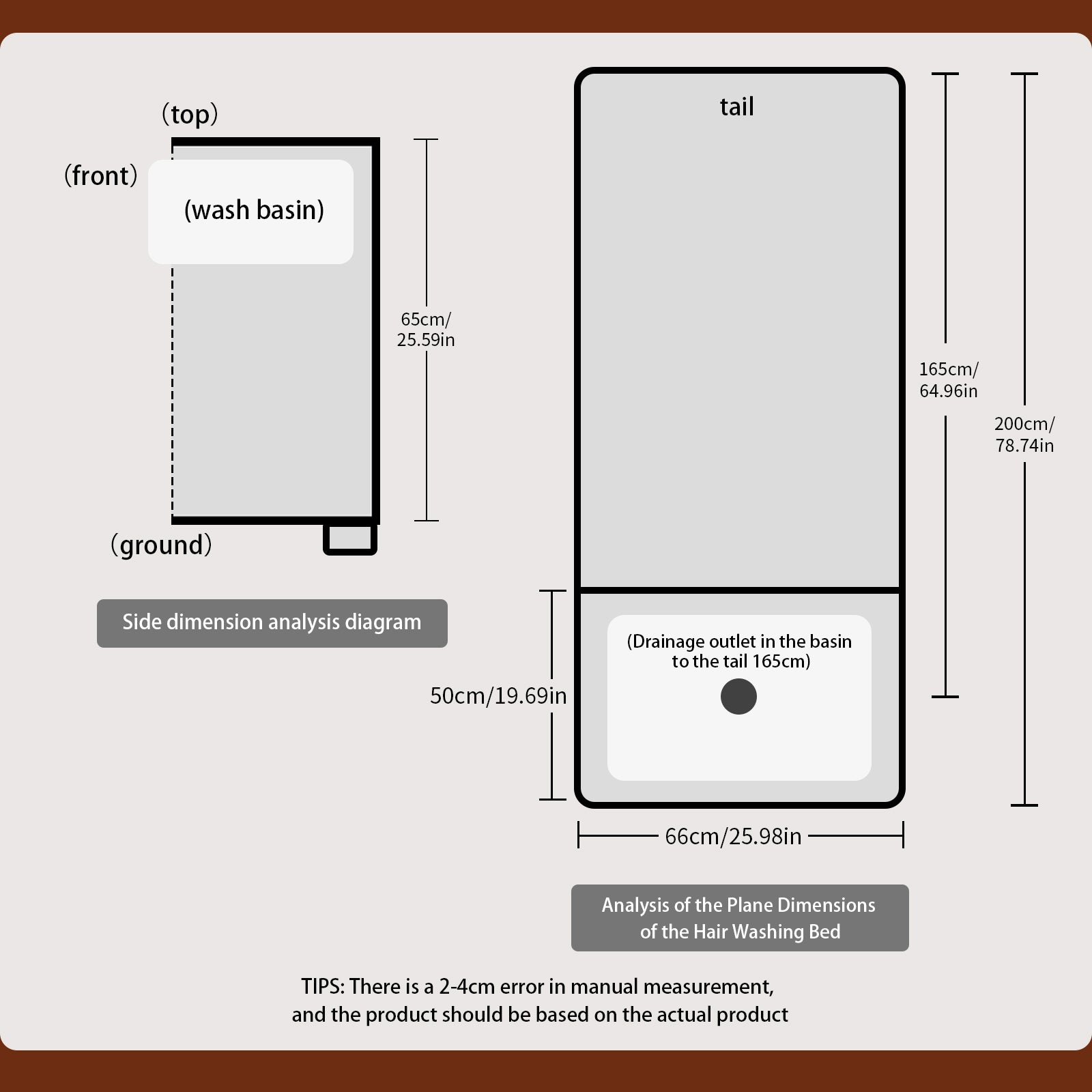 (top)

(front)

(wash basin)

65cm/
25.59in

(ground)

Side dimension analysis diagram

tail

165cm/
64.96in

200cm/
78.74in

(Drainage outlet in the basin to the tail 165cm)

50cm/19.69in

66cm/25.98in

Analysis of the Plane Dimensions of the Hair Washing Bed

TIPS: There is a 2-4cm error in manual measurement, and the product should be based on the actual product