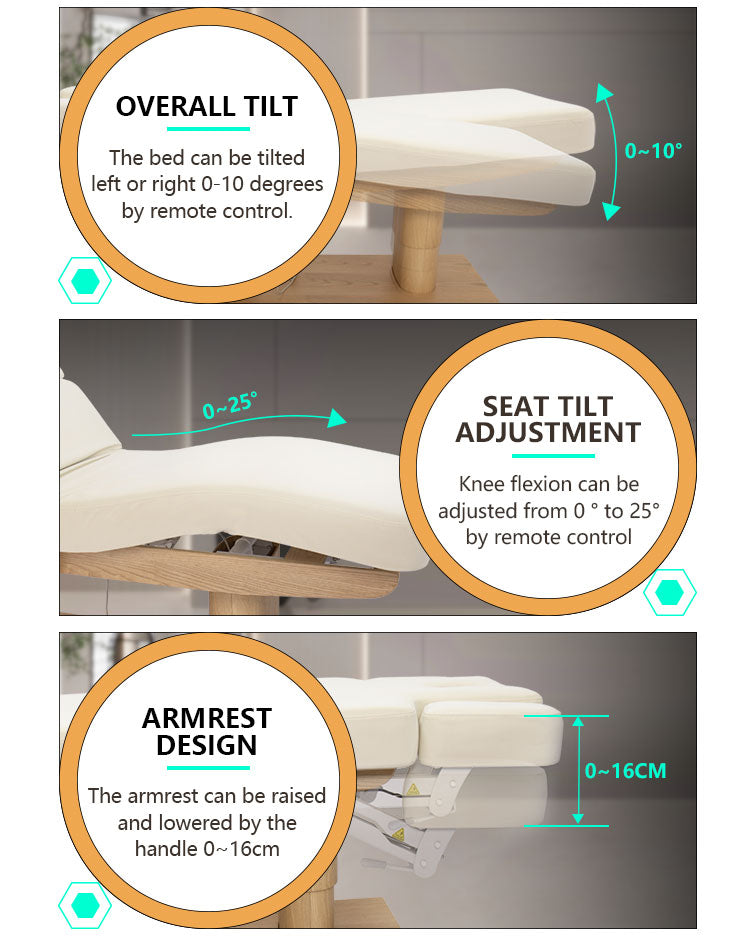 OVERALL TILT

The bed can be tilted left or right 0-10 degrees by remote control.

0~10°

0~25°

SEAT TILT ADJUSTMENT

Knee flexion can be adjusted from 0 ° to 25° by remote control

ARMREST DESIGN

The armrest can be raised and lowered by the handle 0~16cm

0~16CM