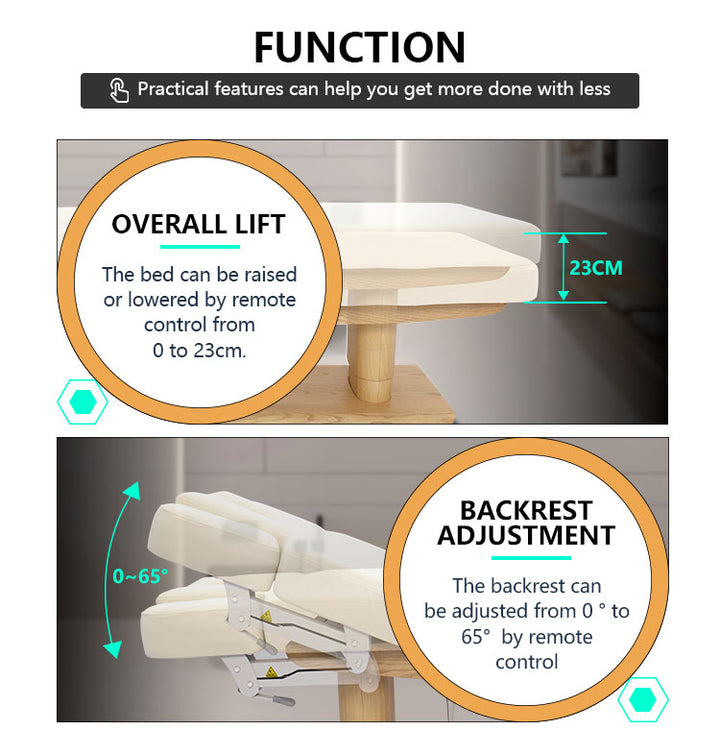 FUNCTION

Practical features can help you get more done with less

OVERALL LIFT

The bed can be raised or lowered by remote control from 0 to 23cm.

23CM

0~65°

BACKREST ADJUSTMENT

The backrest can be adjusted from 0 ° to 65° by remote control