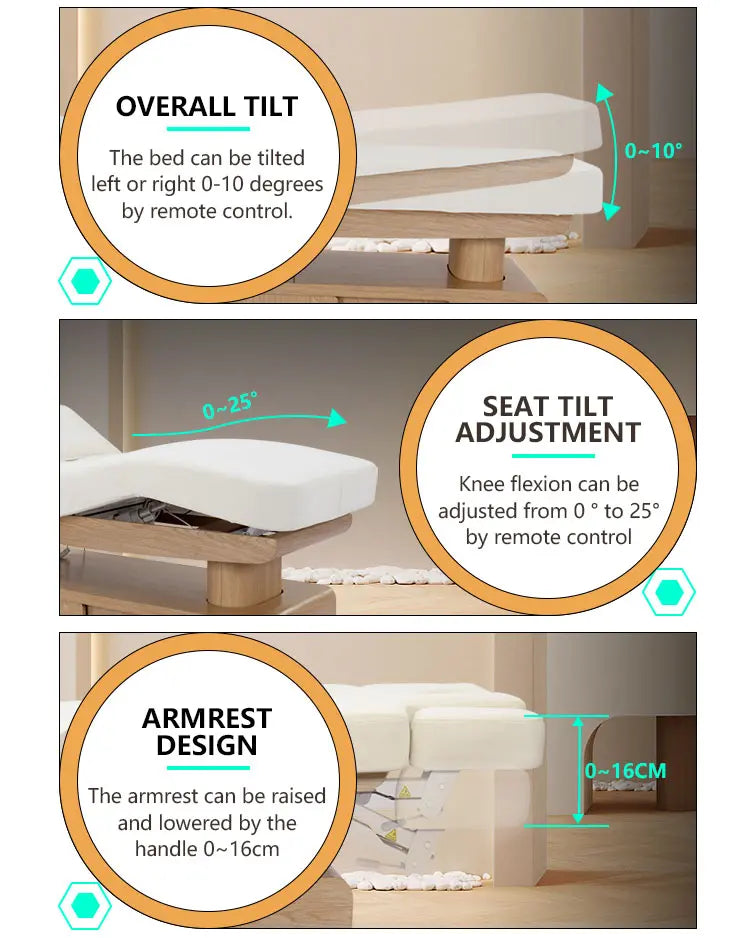 OVERALL TILT

The bed can be tilted left or right 0-10 degrees by remote control.

0~10°

0~25°

SEAT TILT ADJUSTMENT

Knee flexion can be adjusted from 0 ° to 25° by remote control

ARMREST DESIGN

The armrest can be raised and lowered by the handle 0~16cm

0~16CM